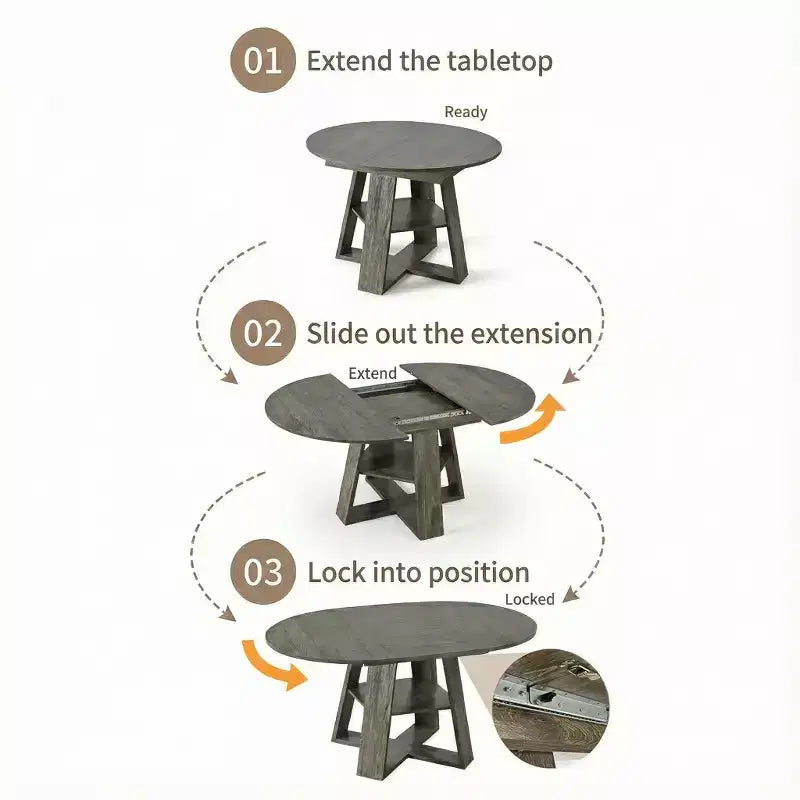 01 Extend the tabletop

Ready

02 Slide out the extension

Extend

03 Lock into position

Locked